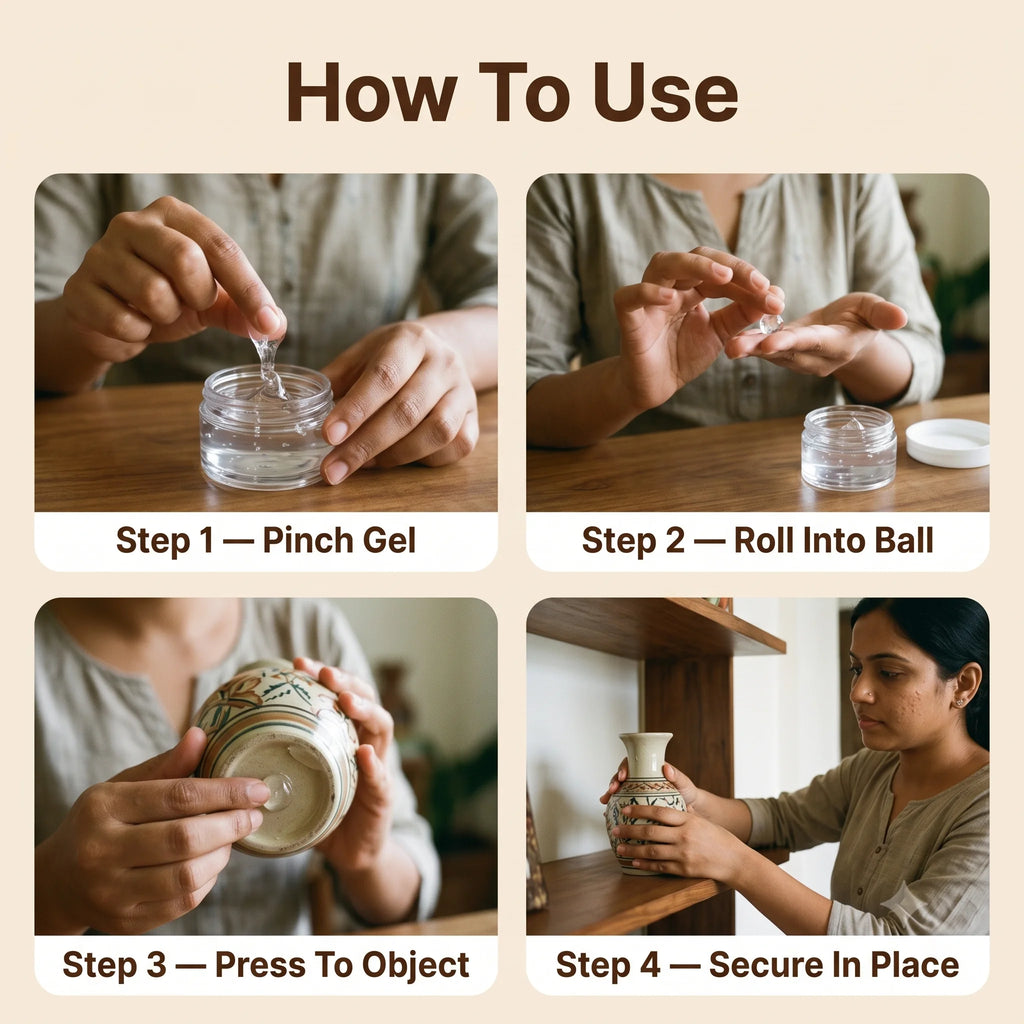 How To Use

Step 1 — Pinch Gel

Step 2 — Roll Into Ball

Step 3 — Press To Object

Step 4 — Secure In Place