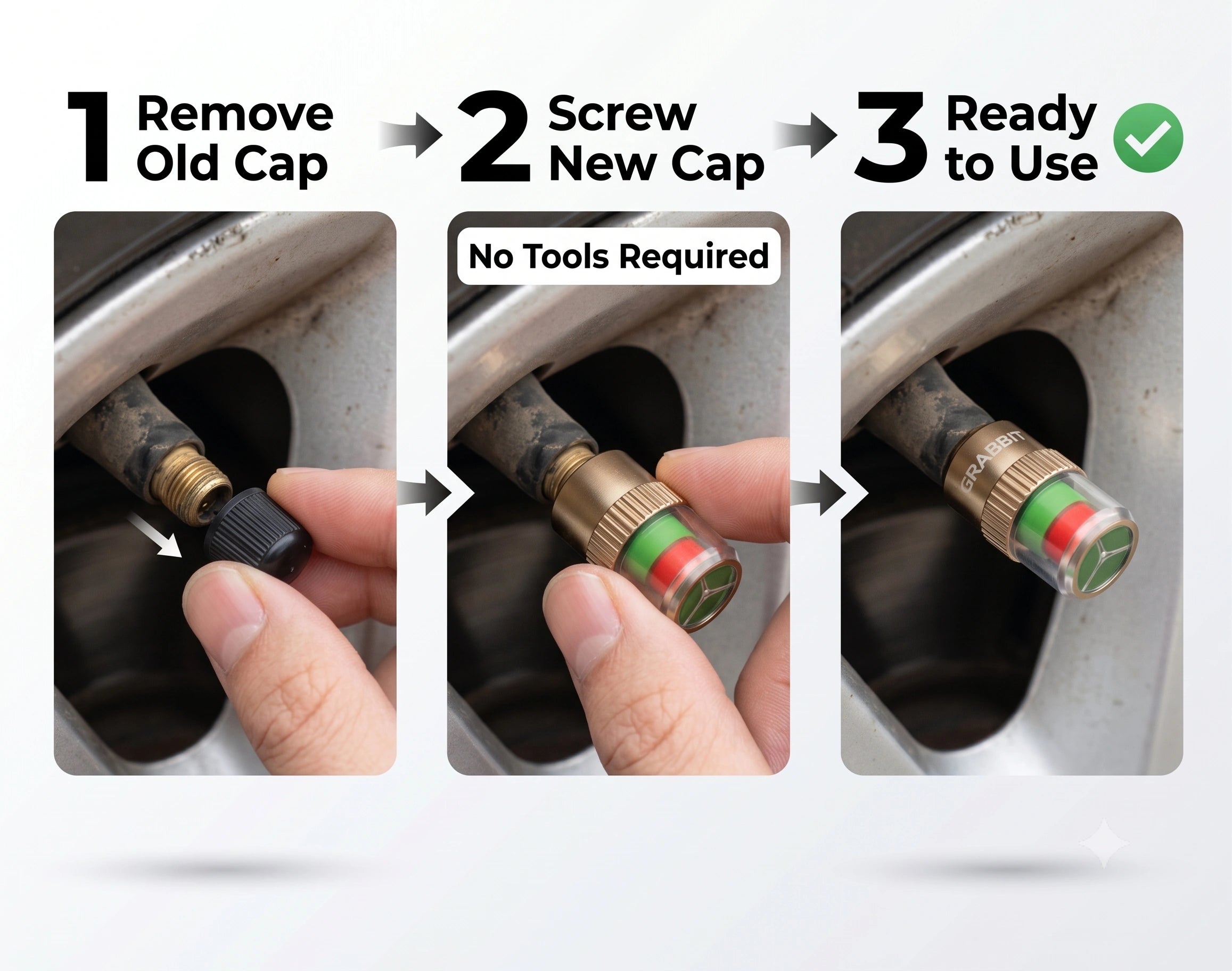 1 Remove Old Cap

2 Screw New Cap

3 Ready to Use

No Tools Required

GRABBIT