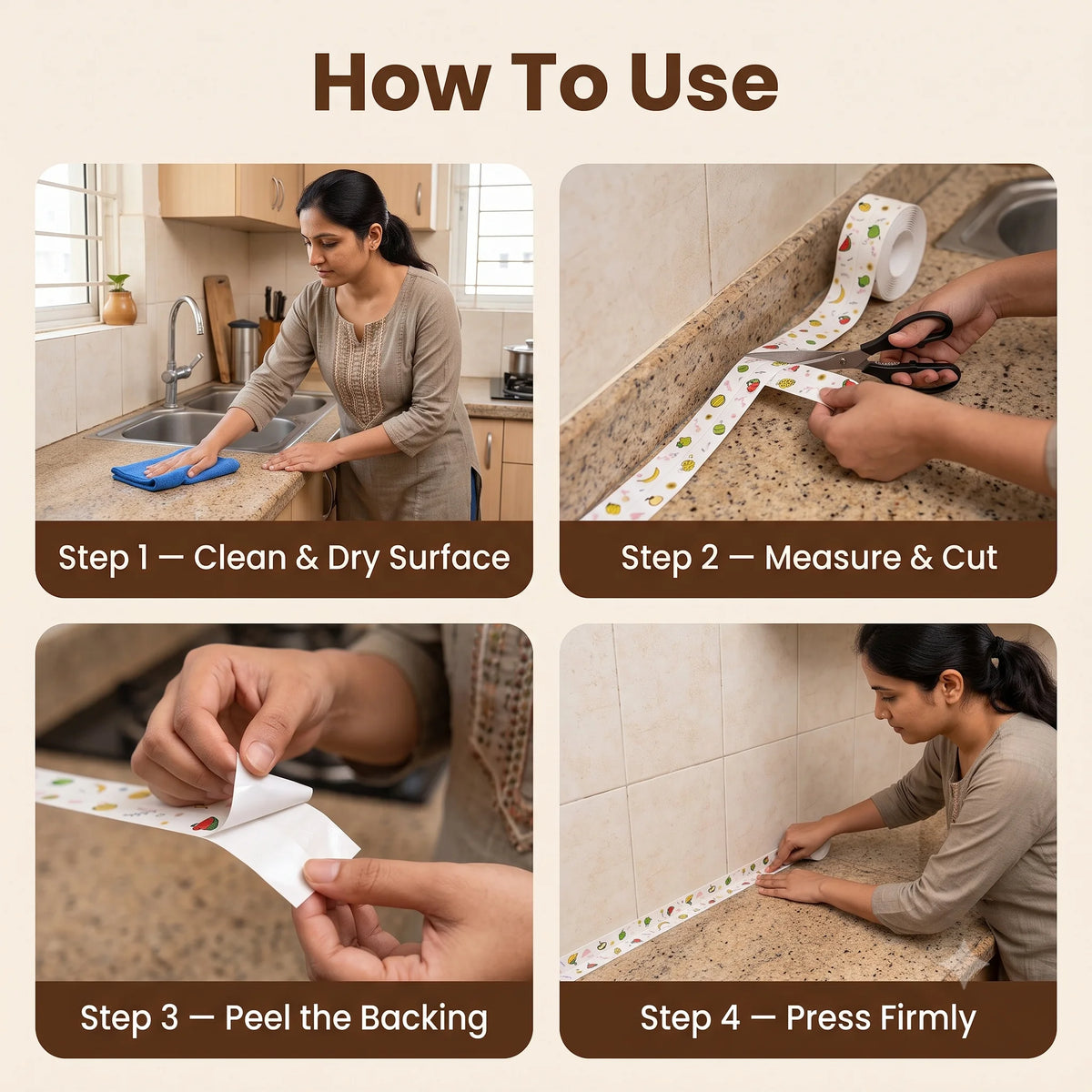 How To Use

Step 1 — Clean & Dry Surface

Step 2 — Measure & Cut

Step 3 — Peel the Backing

Step 4 — Press Firmly