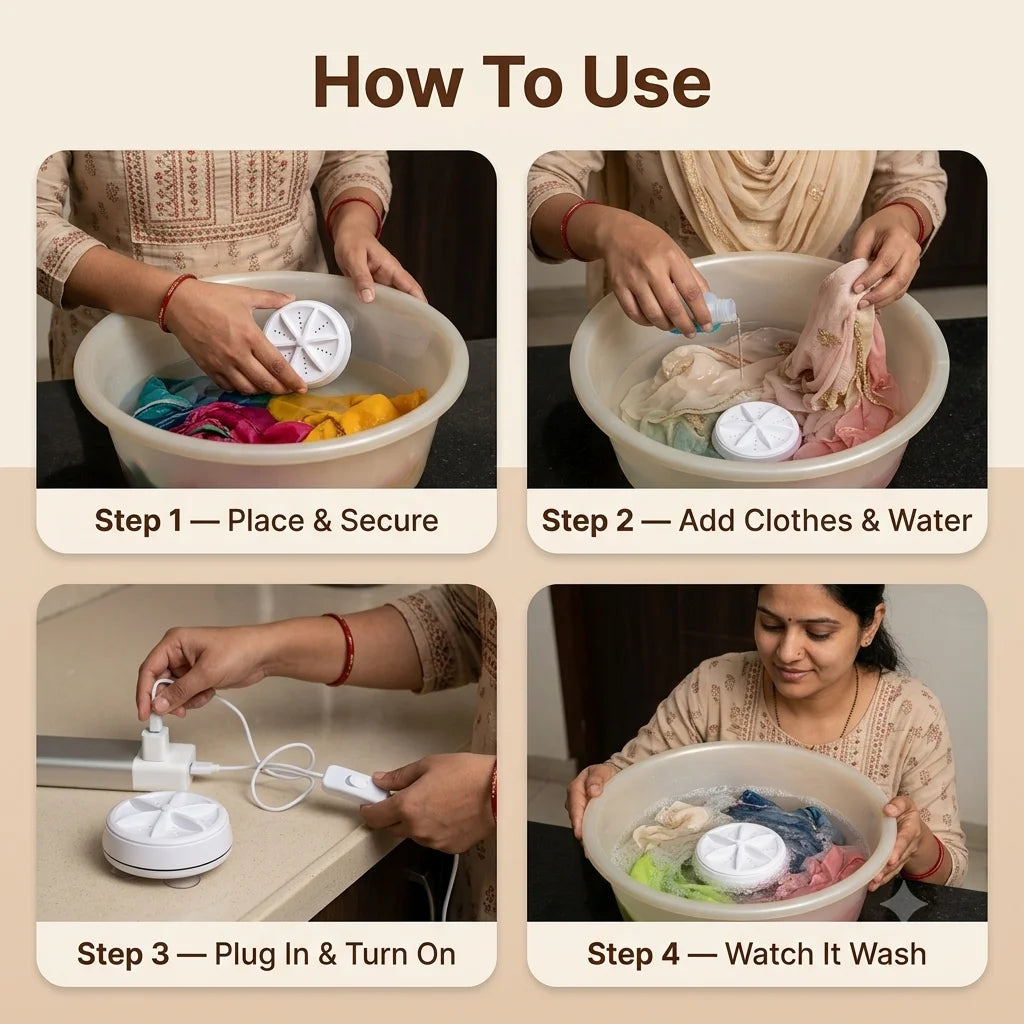 How To Use

Step 1 — Place & Secure

Step 2 — Add Clothes & Water

Step 3 — Plug In & Turn On

Step 4 — Watch It Wash