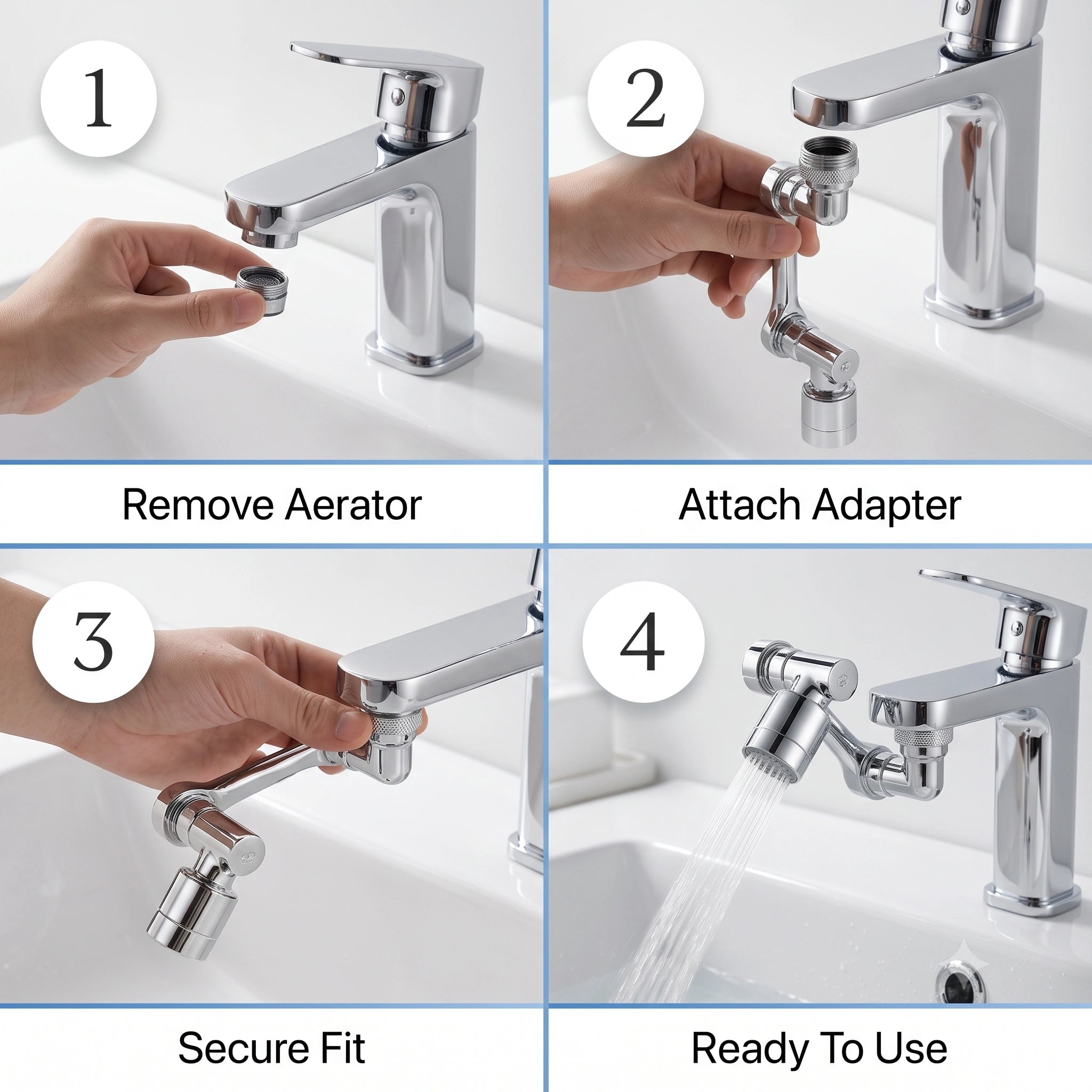 1

Remove Aerator

2

Attach Adapter

3

Secure Fit

4

Ready To Use