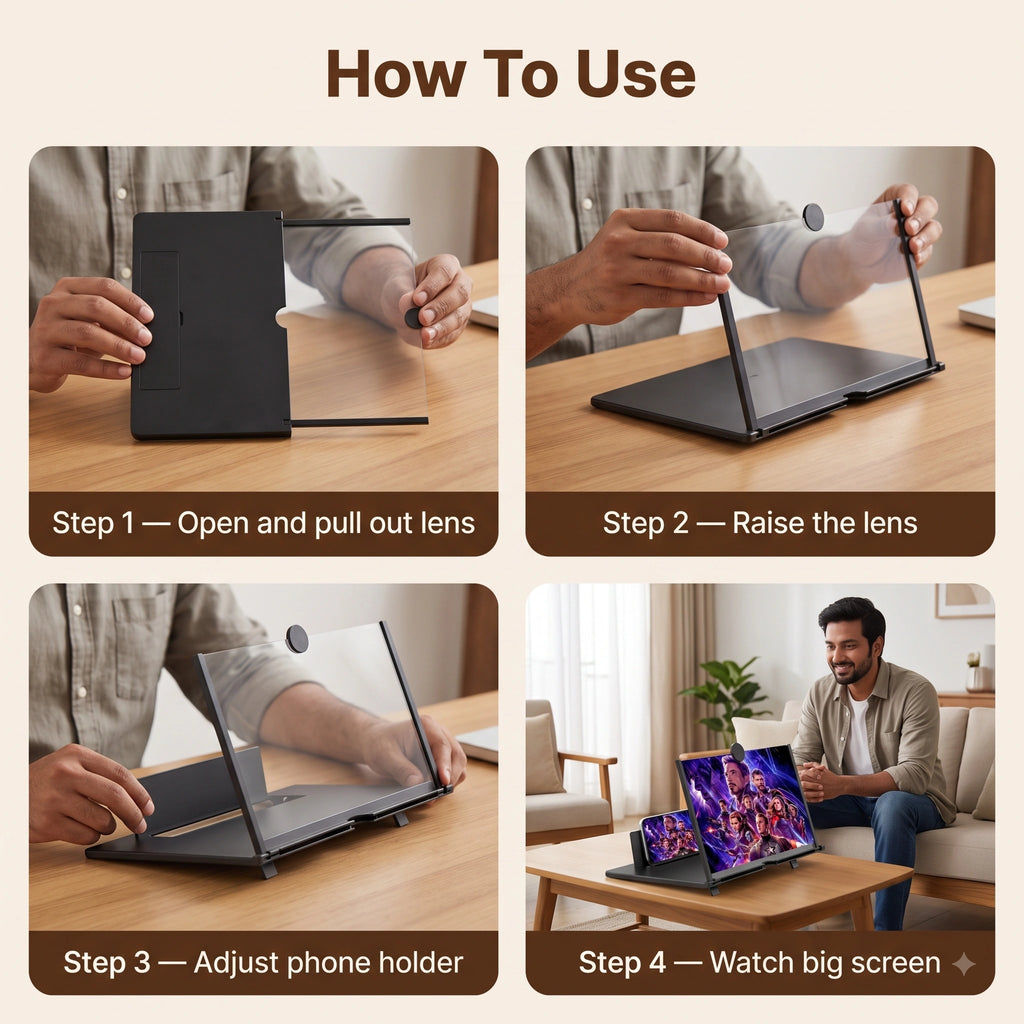 How To Use

Step 1 — Open and pull out lens

Step 2 — Raise the lens

Step 3 — Adjust phone holder

Step 4 — Watch big screen